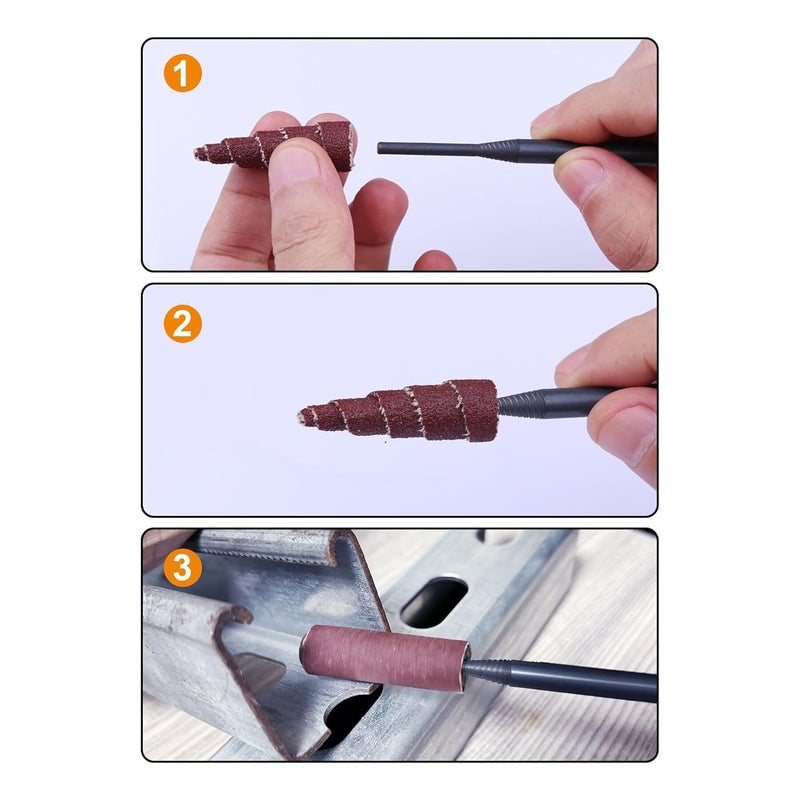 1

2

3